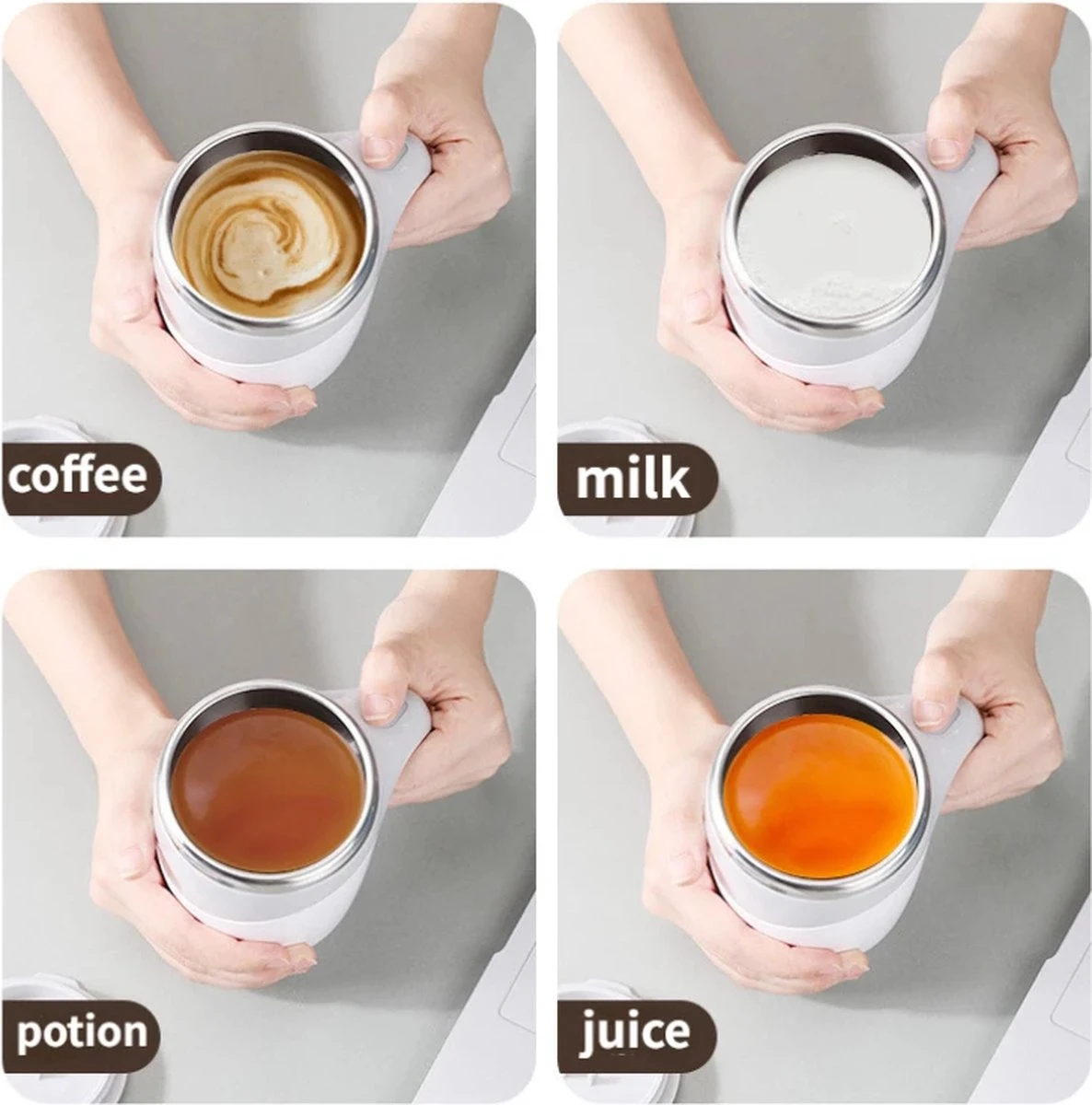 coffee

milk

potion

juice